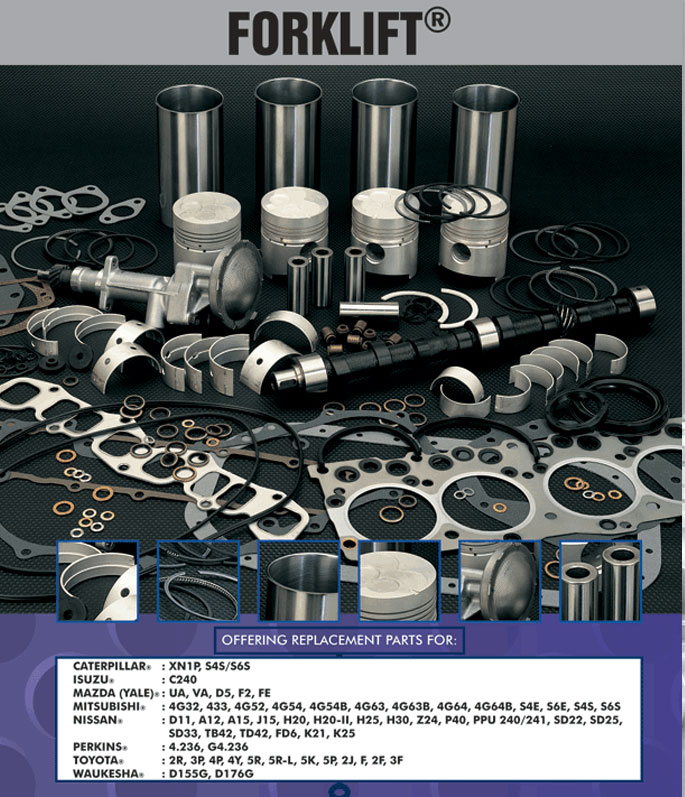 FORKLIFT®

OFFERING REPLACEMENT PARTS FOR:

| | |
|---|---|
| CATERPILLAR® | : XN1P, S4S/S6S |
| ISUZU® | : C240 |
| MAZDA (YALE)® | : UA, VA, D5, F2, FE |
| MITSUBISHI® | : 4G32, 433, 4G52, 4G54, 4G54B, 4G63, 4G63B, 4G64, 4G64B, S4E, S6E, S4S, S6S |
| NISSAN® | : D11, A12, A15, J15, H20, H20-II, H25, H30, Z24, P40, PPU 240/241, SD22, SD25, SD33, TB42, TD42, FD6, K21, K25 |
| PERKINS® | : 4.236, G4.236 |
| TOYOTA® | : 2R, 3P, 4P, 4Y, 5R, 5R-L, 5K, 5P, 2J, F, 2F, 3F |
| WAUKESHA® | : D155G, D176G |